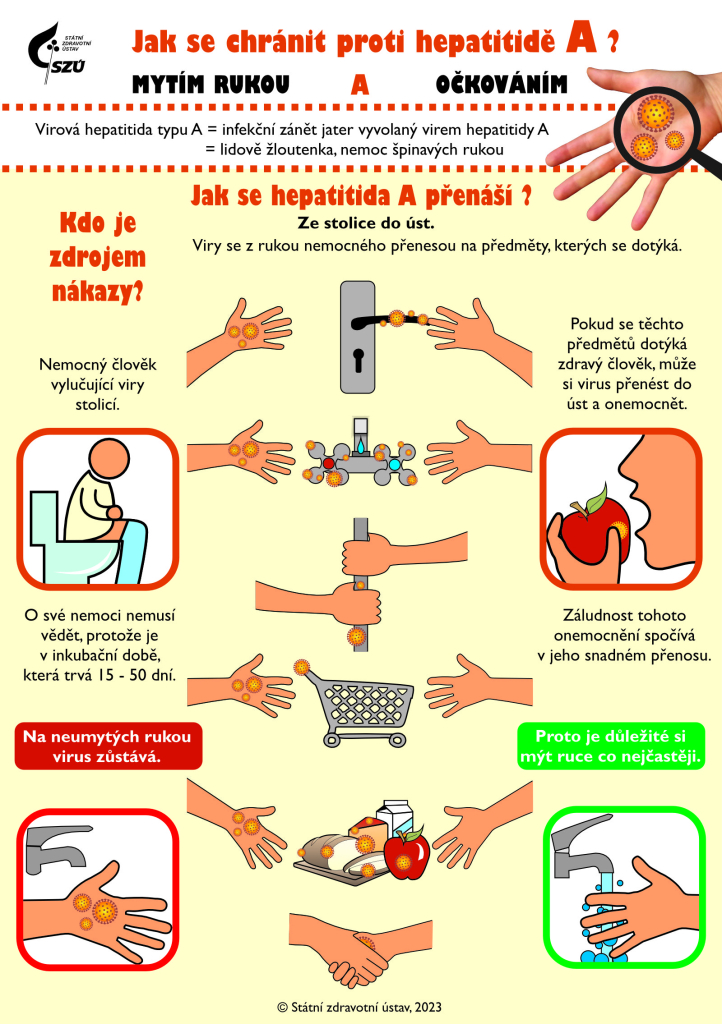 STÁTNÍ ZDRAVOTNÍ ÚSTAV
SZÚ

Jak se chránit proti hepatitidě A ?

MYTÍM RUKOU A OČKOVÁNÍM

Virová hepatitida typu A = infekční zánět jater vyvolaný virem hepatitidy A
= lidově žloutenka, nemoc špinavých rukou

Jak se hepatitida A přenáší ?

Ze stolice do úst.

Viry se z rukou nemocného přenesou na předměty, kterých se dotýká.

Kdo je zdrojem nákazy?

Nemocný člověk vylučující viry stolicí.

O své nemoci nemusí vědět, protože je v inkubační době, která trvá 15 - 50 dní.

Na neumytých rukou virus zůstává.

Pokud se těchto předmětů dotýká zdravý člověk, může si virus přenést do úst a onemocnět.

Záludnost tohoto onemocnění spočívá v jeho snadném přenosu.

Proto je důležité si mýt ruce co nejčastěji.

© Státní zdravotní ústav, 2023